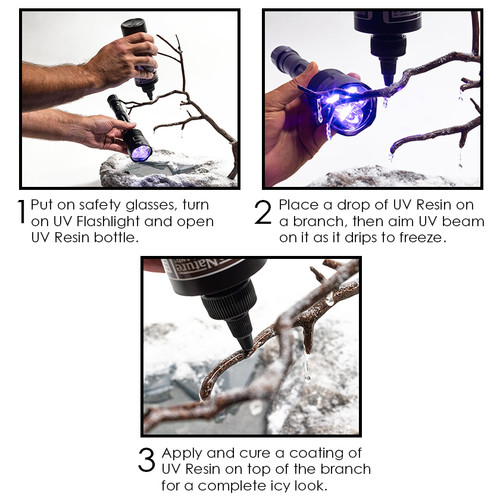 1 Put on safety glasses, turn on UV Flashlight and open UV Resin bottle.

2 Place a drop of UV Resin on a branch, then aim UV beam on it as it drips to freeze.

Nature

3 Apply and cure a coating of UV Resin on top of the branch for a complete icy look.