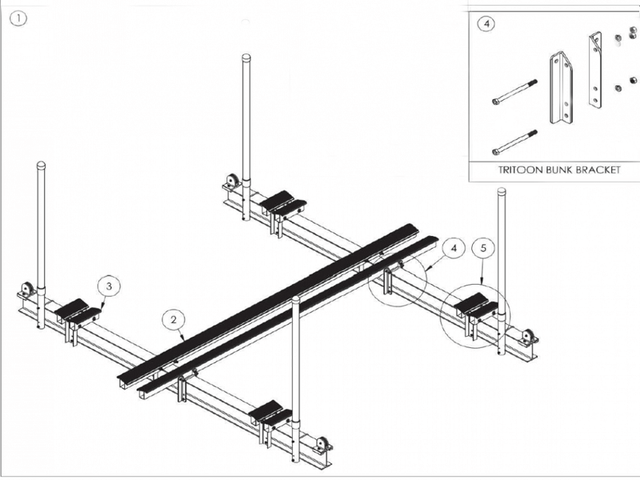 1

4

TRITOON BUNK BRACKET

4

5

3

2