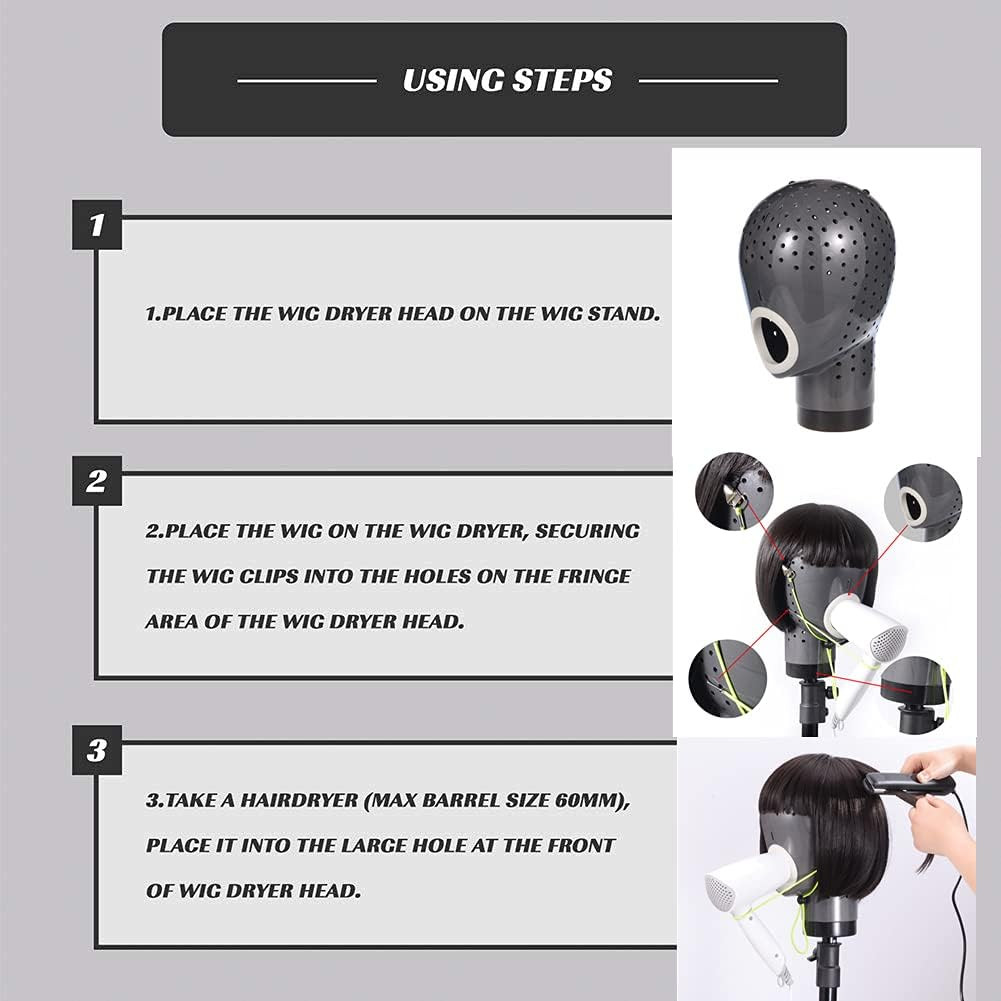 USING STEPS

1

1.PLACE THE WIG DRYER HEAD ON THE WIG STAND.

2

2.PLACE THE WIG ON THE WIG DRYER, SECURING THE WIG CLIPS INTO THE HOLES ON THE FRINGE AREA OF THE WIG DRYER HEAD.

3

3.TAKE A HAIRDRYER (MAX BARREL SIZE 60MM), PLACE IT INTO THE LARGE HOLE AT THE FRONT OF WIG DRYER HEAD.