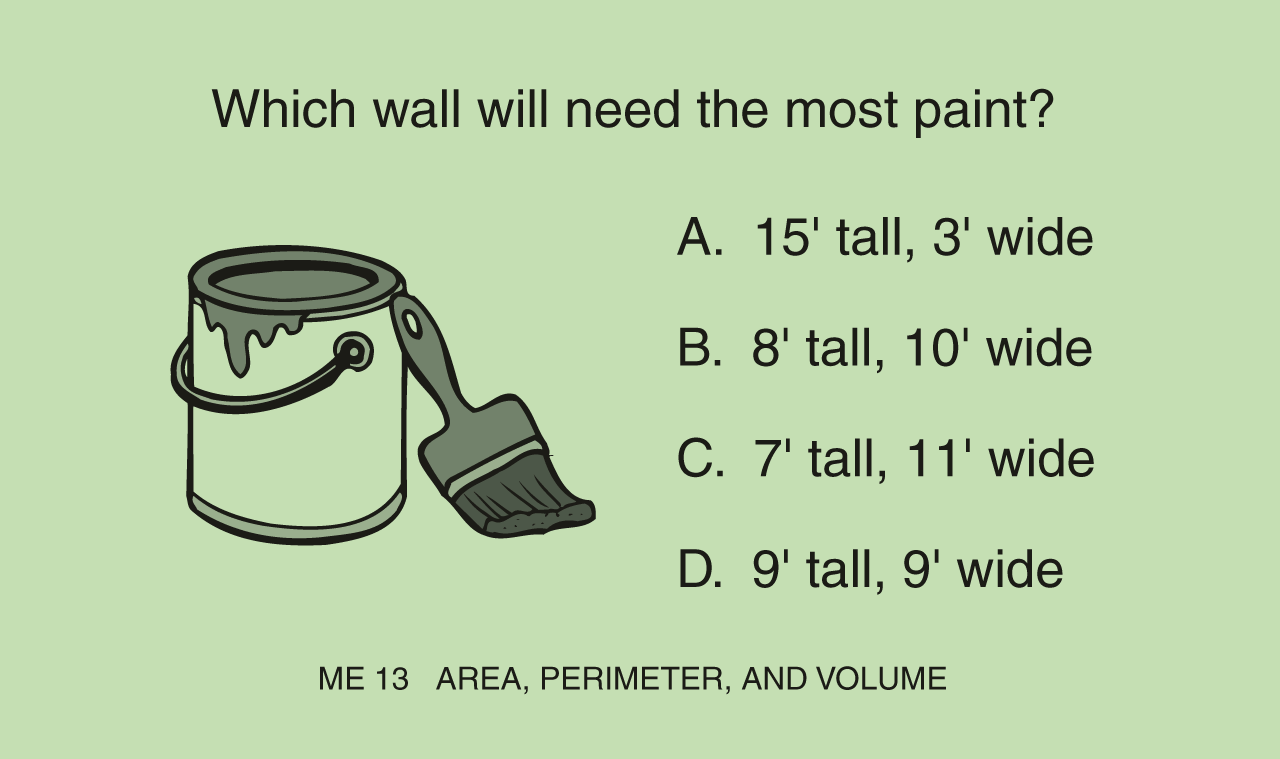 Which wall will need the most paint?

A. 15' tall, 3' wide

B. 8' tall, 10' wide

C. 7' tall, 11' wide

D. 9' tall, 9' wide

ME 13 AREA, PERIMETER, AND VOLUME