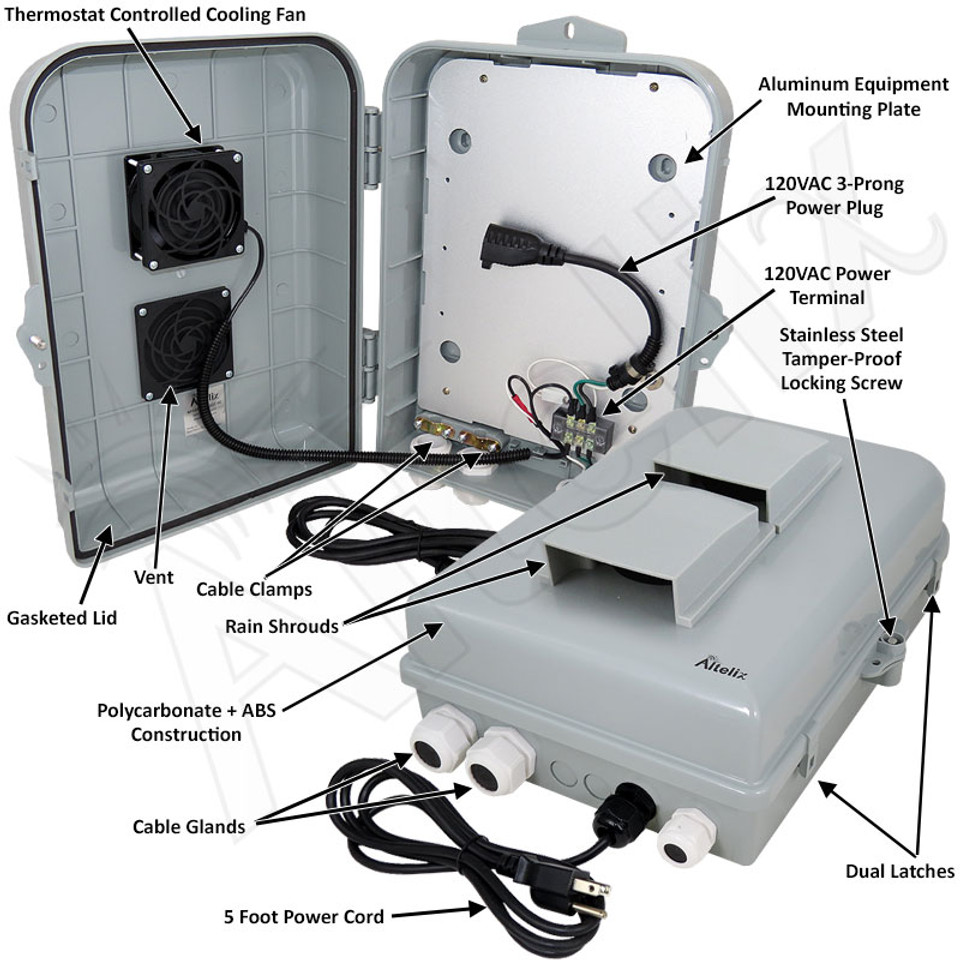 Thermostat Controlled Cooling Fan

Aluminum Equipment Mounting Plate

120VAC 3-Prong Power Plug

120VAC Power Terminal

Stainless Steel Tamper-Proof Locking Screw

Altelix

Vent

Cable Clamps

Gasketed Lid

Rain Shrouds

Altelix

Polycarbonate + ABS Construction

Cable Glands

Dual Latches

5 Foot Power Cord