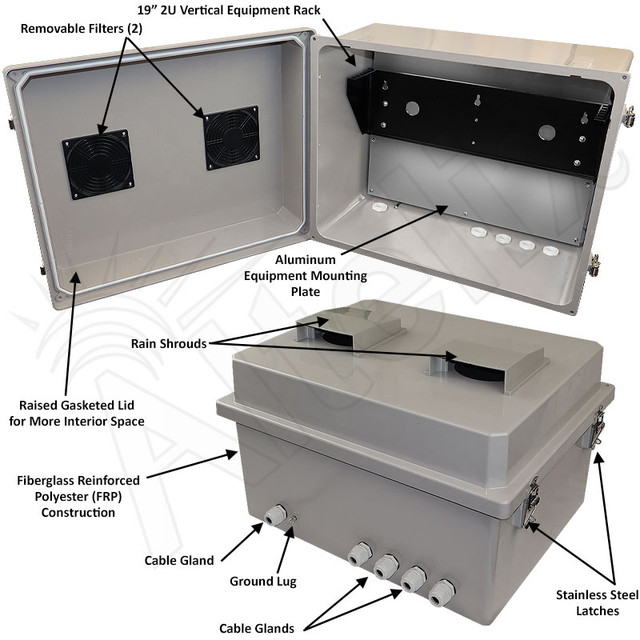 19" 2U Vertical Equipment Rack

Removable Filters (2)

Aluminum Equipment Mounting Plate

Rain Shrouds

Raised Gasketed Lid for More Interior Space

Fiberglass Reinforced Polyester (FRP) Construction

Cable Gland

Ground Lug

Cable Glands

Stainless Steel Latches