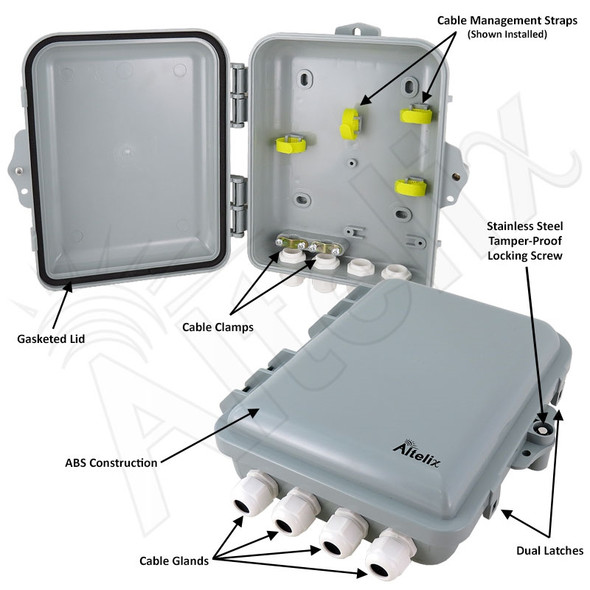 Cable Management Straps
(Shown Installed)

Stainless Steel
Tamper-Proof
Locking Screw

Gasketed Lid

Cable Clamps

ABS Construction

Altelix

Cable Glands

Dual Latches

Altelix