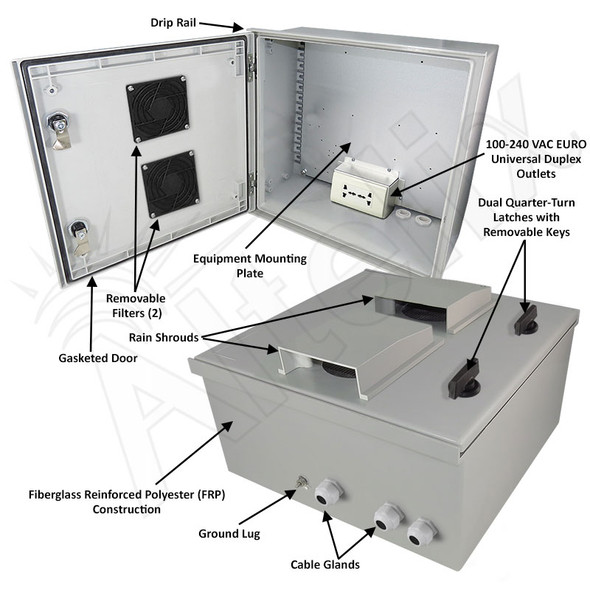 Drip Rail

100-240 VAC EURO Universal Duplex Outlets

Dual Quarter-Turn Latches with Removable Keys

Equipment Mounting Plate

Removable Filters (2)

Rain Shrouds

Gasketed Door

Fiberglass Reinforced Polyester (FRP) Construction

Ground Lug

Cable Glands

Altelix