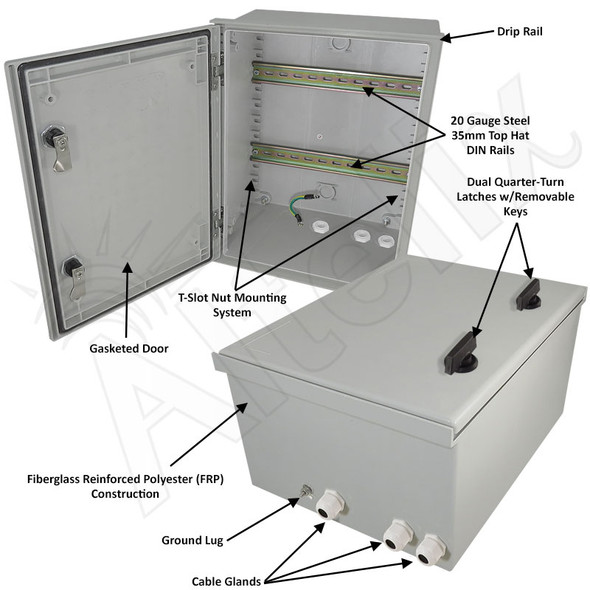 Drip Rail

20 Gauge Steel
35mm Top Hat
DIN Rails

Dual Quarter-Turn
Latches w/Removable
Keys

T-Slot Nut Mounting
System

Gasketed Door

Fiberglass Reinforced Polyester (FRP)
Construction

Ground Lug

Cable Glands

Altelix