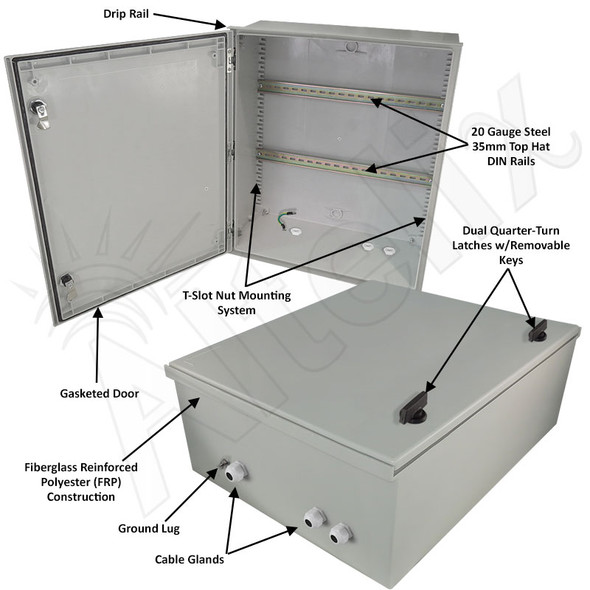 Drip Rail

20 Gauge Steel
35mm Top Hat
DIN Rails

Dual Quarter-Turn
Latches w/Removable
Keys

T-Slot Nut Mounting
System

Gasketed Door

Fiberglass Reinforced
Polyester (FRP)
Construction

Ground Lug

Cable Glands

ALTELIX