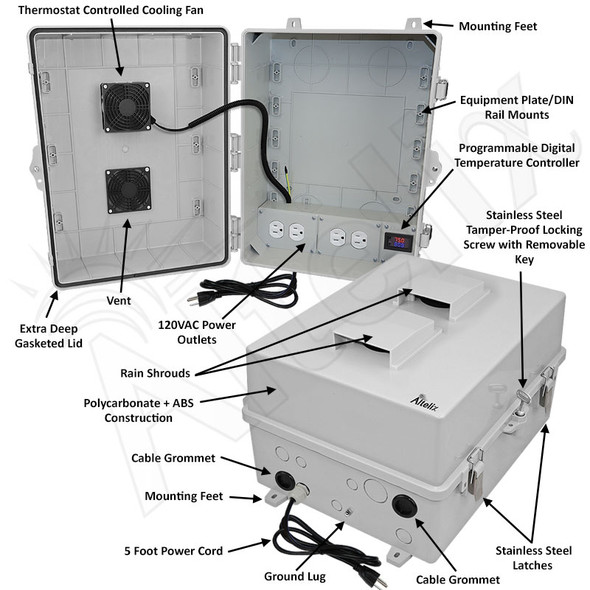 Thermostat Controlled Cooling Fan

Mounting Feet

Equipment Plate/DIN Rail Mounts

Programmable Digital Temperature Controller

Stainless Steel Tamper-Proof Locking Screw with Removable Key

Vent

Extra Deep Gasketed Lid

120VAC Power Outlets

Rain Shrouds

Polycarbonate + ABS Construction

Altelix

Cable Grommet

Mounting Feet

5 Foot Power Cord

Ground Lug

Cable Grommet

Stainless Steel Latches