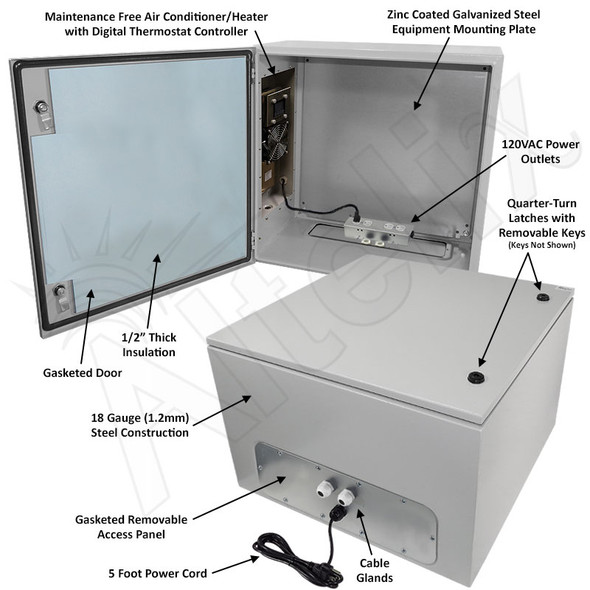 Maintenance Free Air Conditioner/Heater with Digital Thermostat Controller

Zinc Coated Galvanized Steel Equipment Mounting Plate

120VAC Power Outlets

Quarter-Turn Latches with Removable Keys
(Keys Not Shown)

1/2" Thick Insulation

Gasketed Door

18 Gauge (1.2mm) Steel Construction

Gasketed Removable Access Panel

5 Foot Power Cord

Cable Glands

ALTELIX