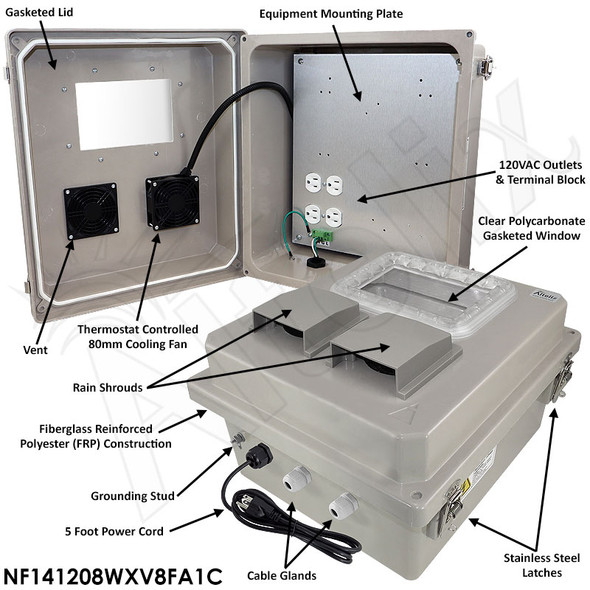 Gasketed Lid

Equipment Mounting Plate

120VAC Outlets & Terminal Block

Clear Polycarbonate Gasketed Window

Altelix

Vent

Thermostat Controlled 80mm Cooling Fan

Rain Shrouds

Fiberglass Reinforced Polyester (FRP) Construction

Grounding Stud

5 Foot Power Cord

Cable Glands

Stainless Steel Latches

NF141208WXV8FA1C