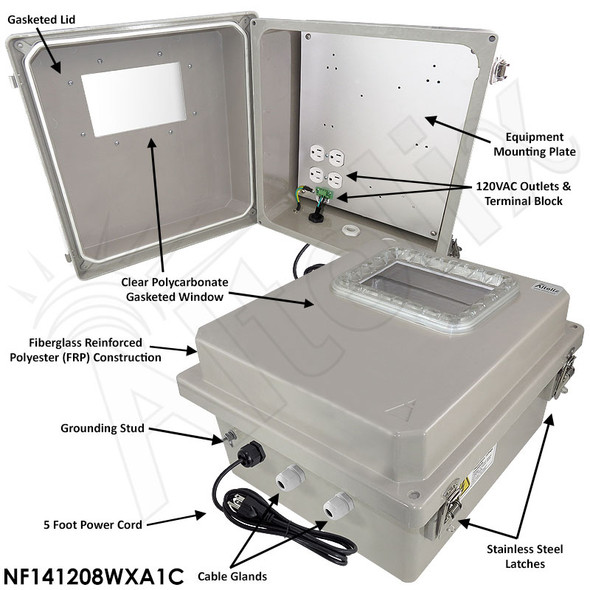 Gasketed Lid

Equipment Mounting Plate

120VAC Outlets & Terminal Block

Clear Polycarbonate Gasketed Window

Altelix

Fiberglass Reinforced Polyester (FRP) Construction

Grounding Stud

5 Foot Power Cord

Stainless Steel Latches

NF141208WXA1C

Cable Glands