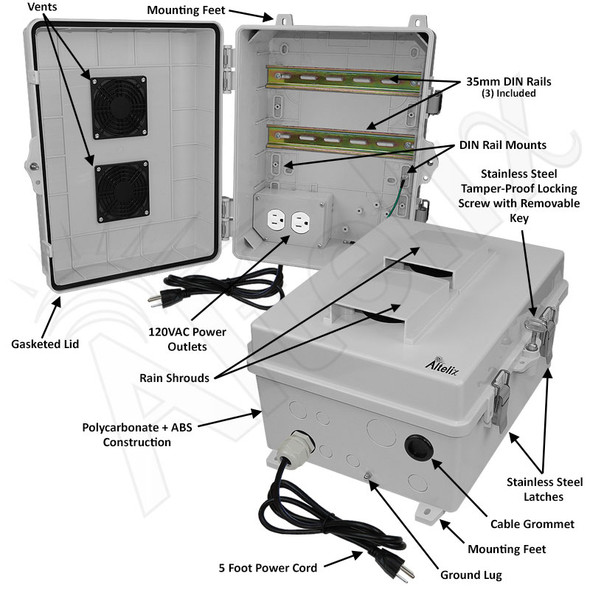 Vents

Mounting Feet

35mm DIN Rails
(3) Included

DIN Rail Mounts

Stainless Steel Tamper-Proof Locking Screw with Removable Key

Gasketed Lid

120VAC Power Outlets

Rain Shrouds

Altelix

Polycarbonate + ABS Construction

Stainless Steel Latches

Cable Grommet

Mounting Feet

5 Foot Power Cord

Ground Lug