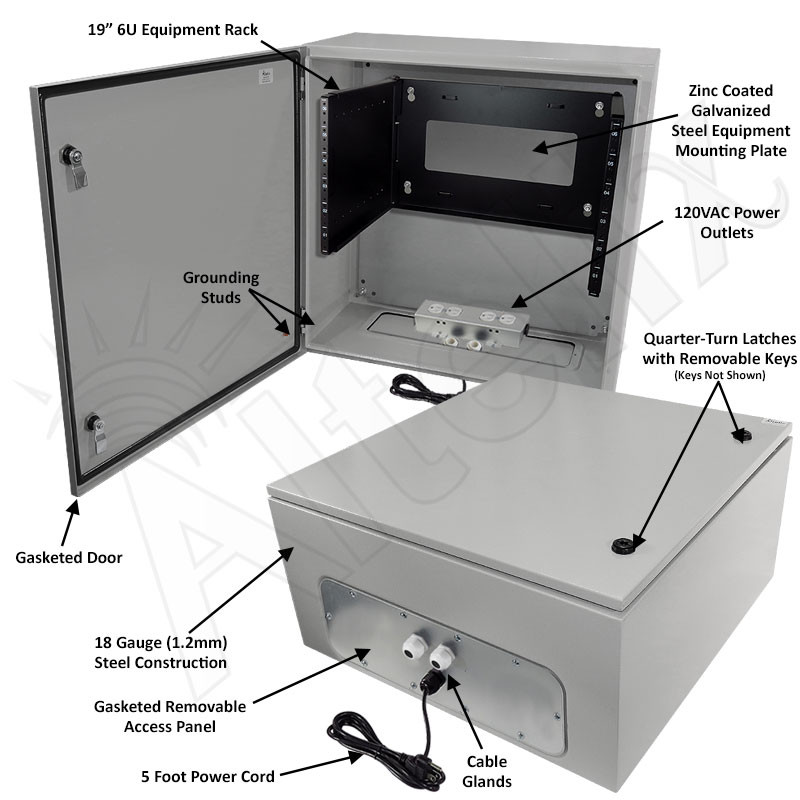 19" 6U Equipment Rack

Zinc Coated Galvanized Steel Equipment Mounting Plate

120VAC Power Outlets

Grounding Studs

Quarter-Turn Latches with Removable Keys
(Keys Not Shown)

Gasketed Door

18 Gauge (1.2mm) Steel Construction

Gasketed Removable Access Panel

5 Foot Power Cord

Cable Glands

06
05
04
03
02
01

Altelix