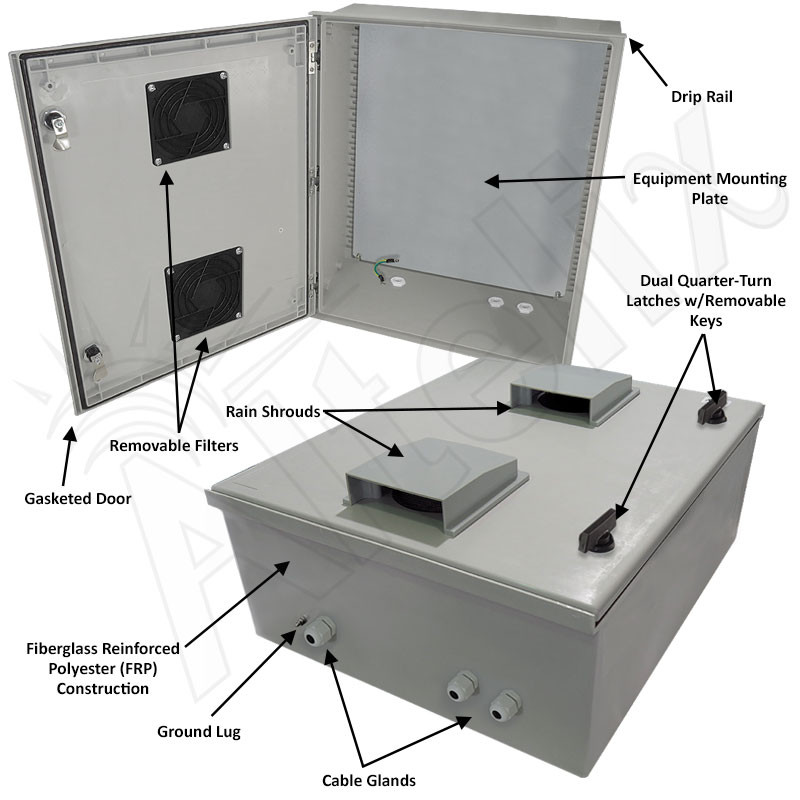 Drip Rail

Equipment Mounting Plate

Dual Quarter-Turn Latches w/Removable Keys

Rain Shrouds

Removable Filters

Gasketed Door

Fiberglass Reinforced Polyester (FRP) Construction

Ground Lug

Cable Glands

Altelix