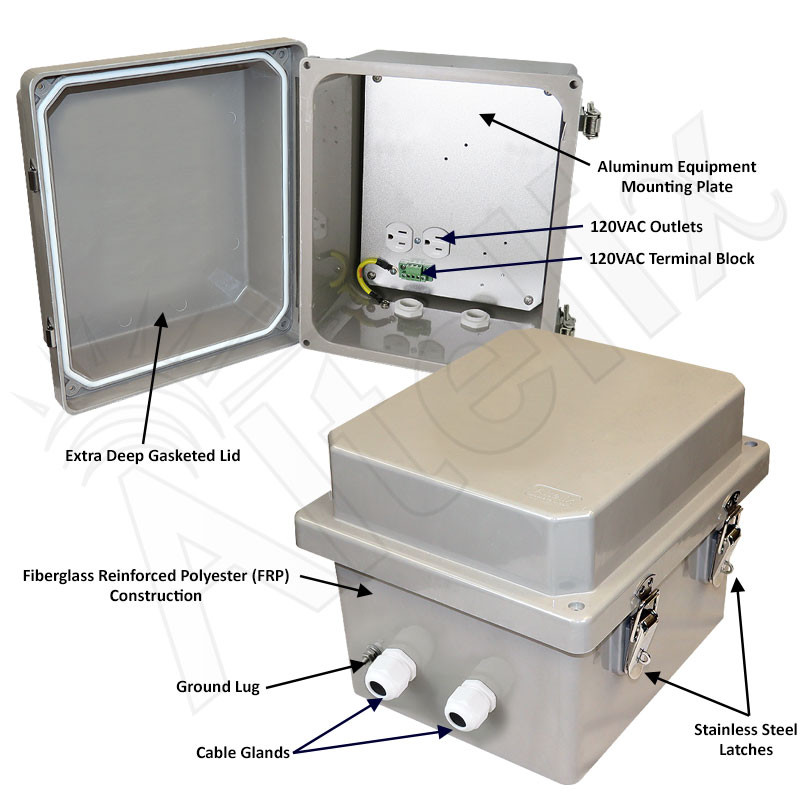 Aluminum Equipment Mounting Plate

120VAC Outlets

120VAC Terminal Block

Extra Deep Gasketed Lid

Fiberglass Reinforced Polyester (FRP) Construction

Ground Lug

Cable Glands

Stainless Steel Latches

Altelix