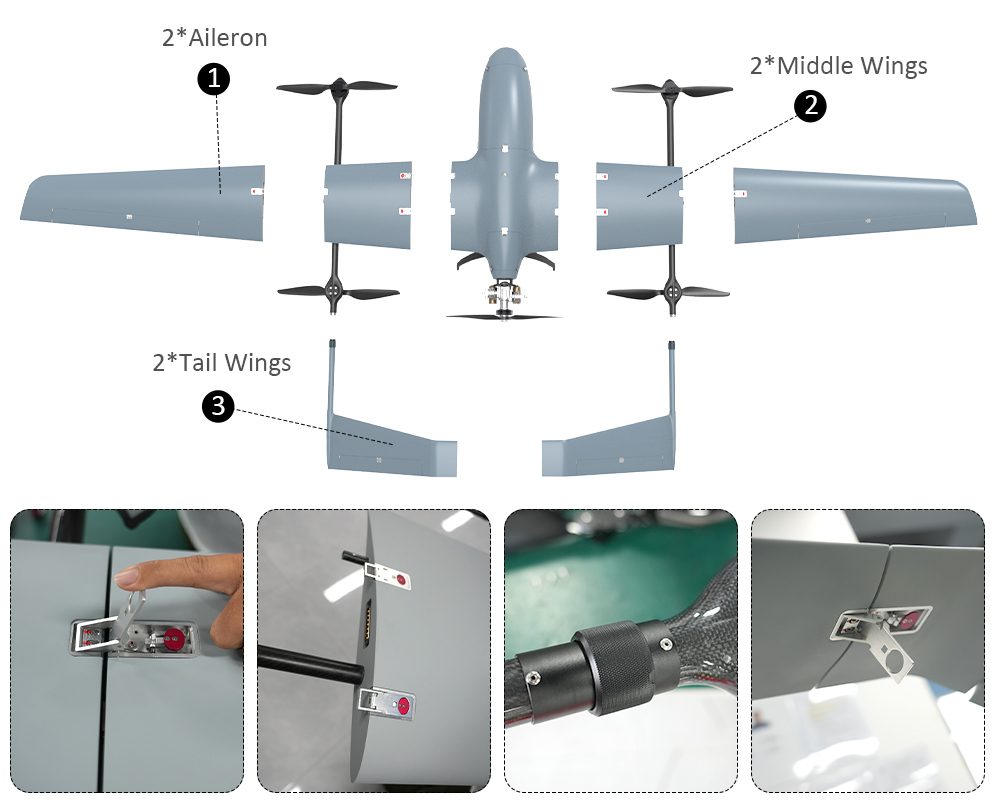 2*Aileron
1
2*Middle Wings
2
2*Tail Wings
3