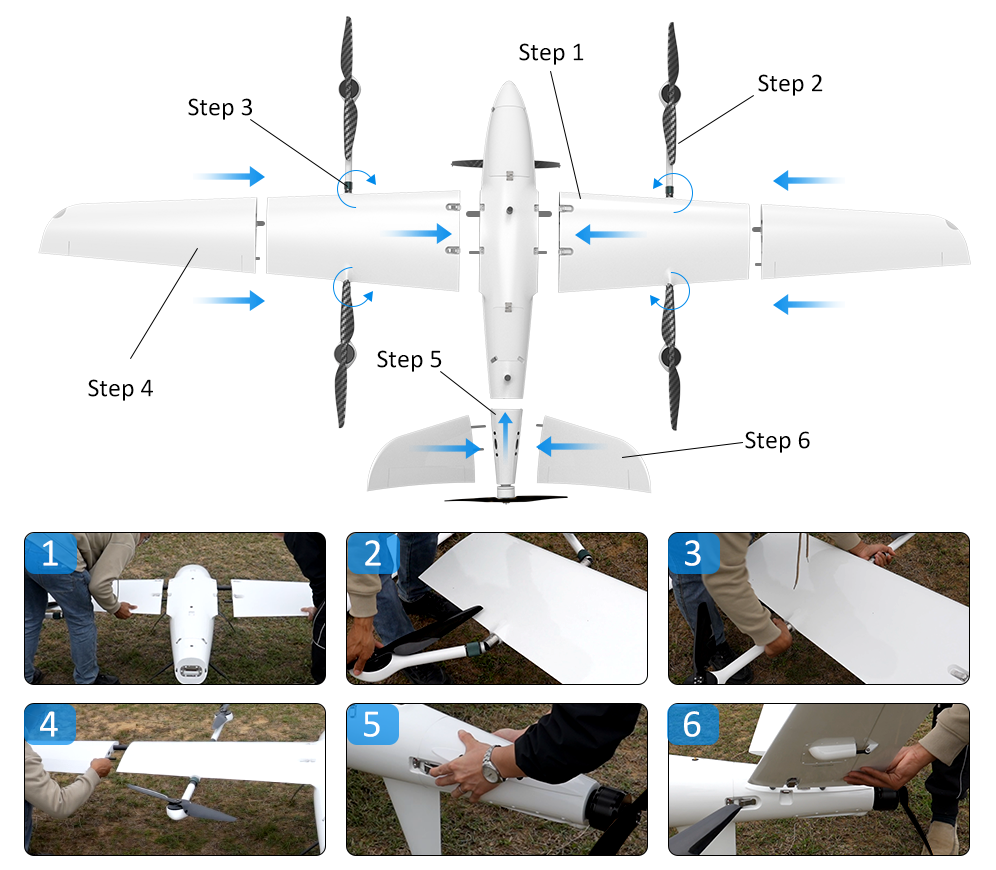 Step 1
Step 2
Step 3
Step 4
Step 5
Step 6

1
2
3
4
5
6