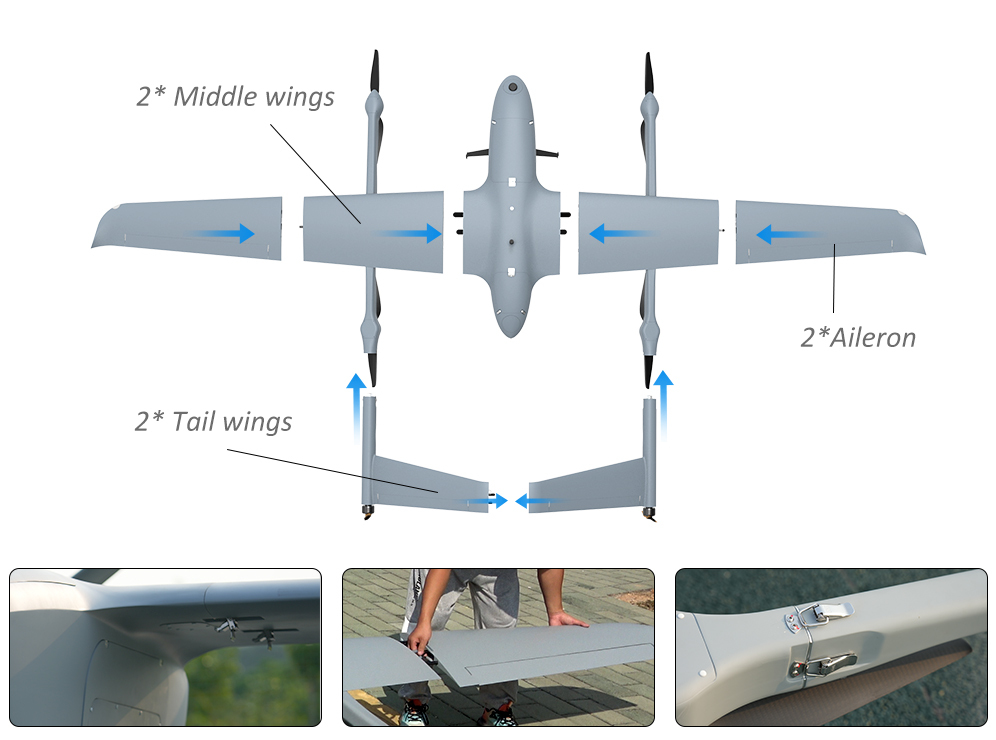 2* Middle wings

2*Aileron

2* Tail wings