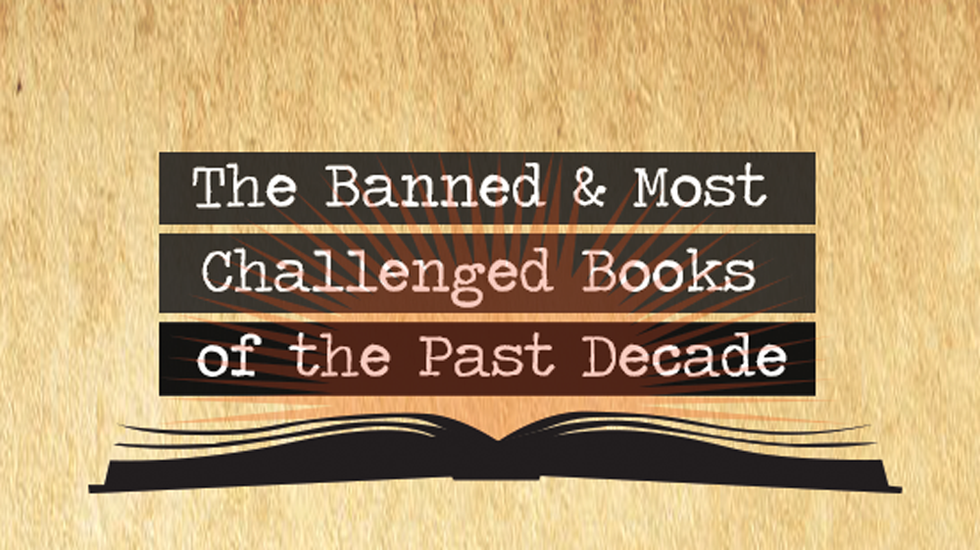 The Banned & Most Challenged Books of the Past Decade