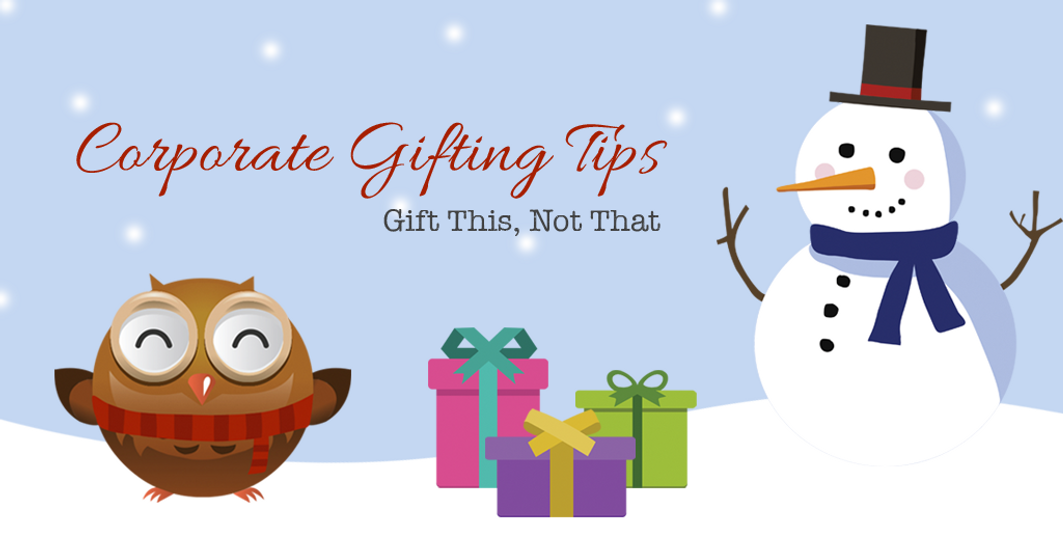 Corporate Gifting Tips
Gift This, Not That