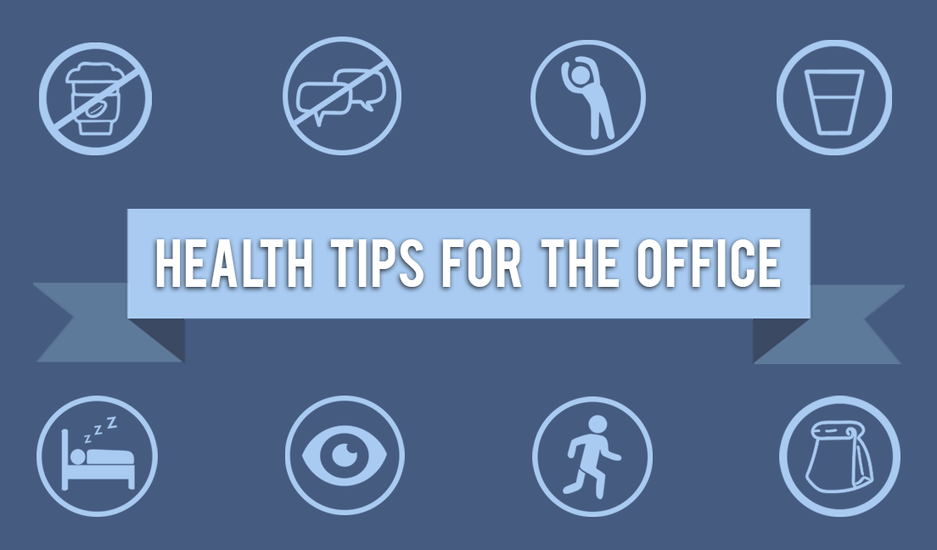 HEALTH TIPS FOR THE OFFICE

z z z