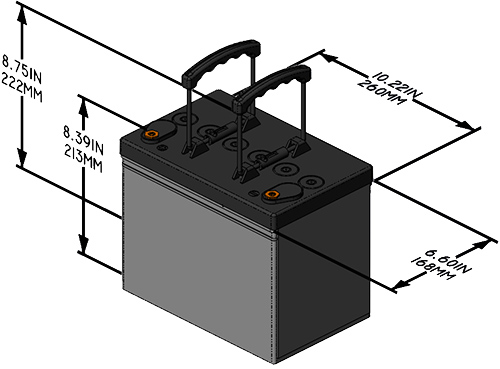 8.75IN
222MM

8.39IN
213MM

10.22IN
260MM

6.60IN
168MM