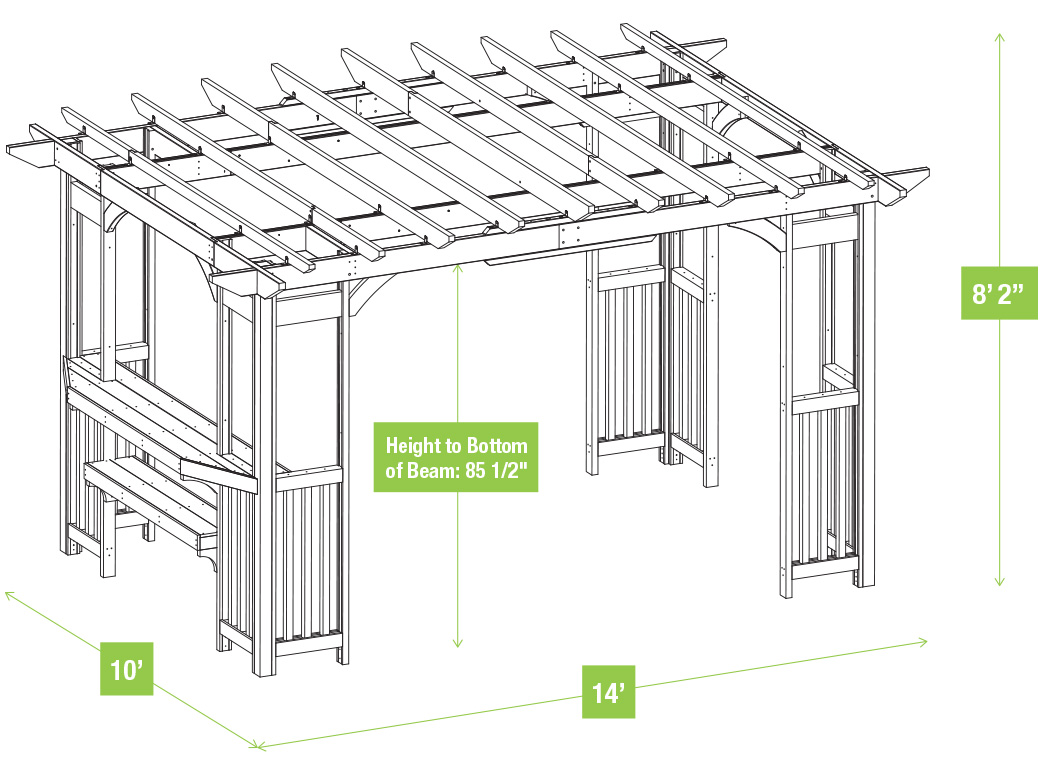 8' 2"

Height to Bottom of Beam: 85 1/2"

10'

14'