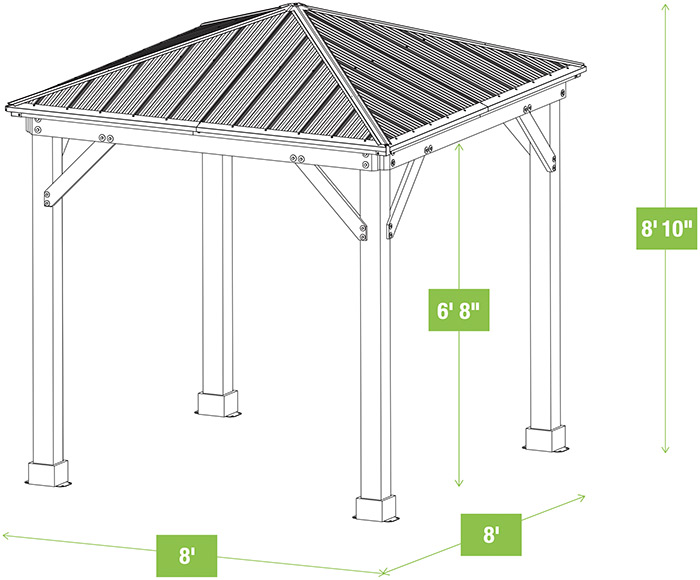 8' 10"

6' 8"

8'

8'