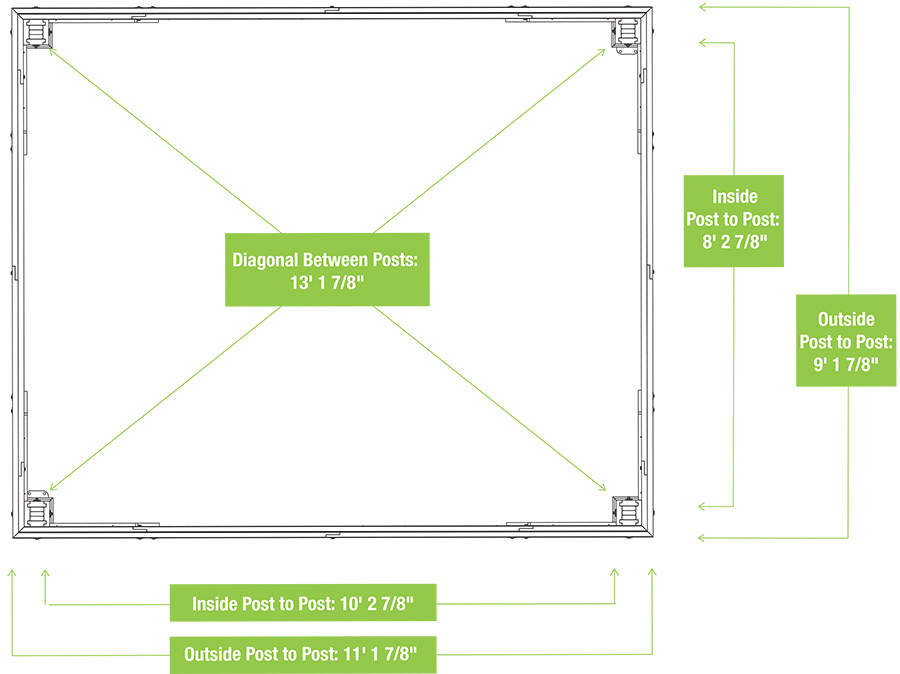 Diagonal Between Posts:
13' 1 7/8"

Inside
Post to Post:
8' 2 7/8"

Outside
Post to Post:
9' 1 7/8"

Inside Post to Post: 10' 2 7/8"

Outside Post to Post: 11' 1 7/8"