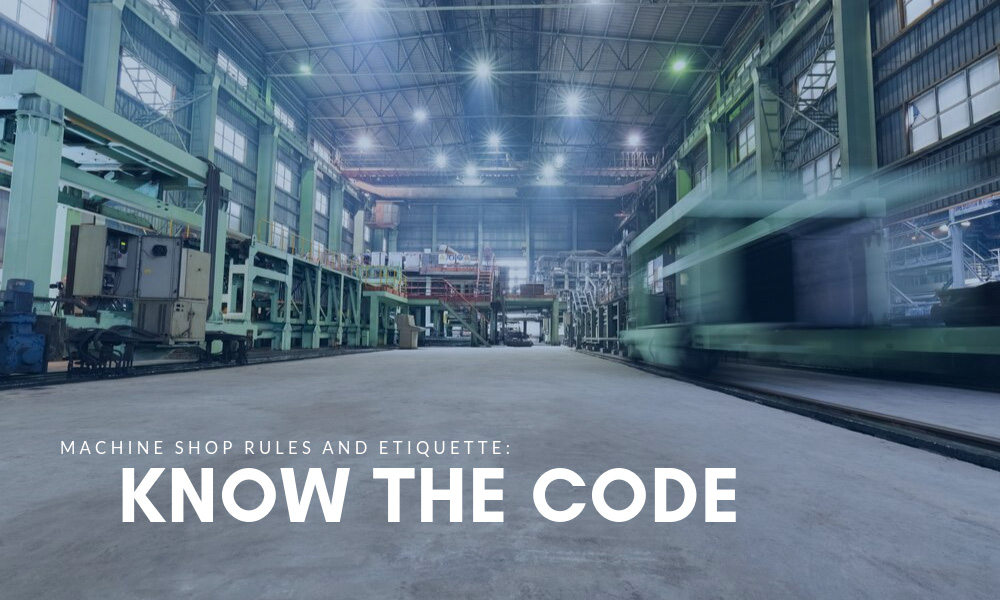 MACHINE SHOP RULES AND ETIQUETTE:

KNOW THE CODE