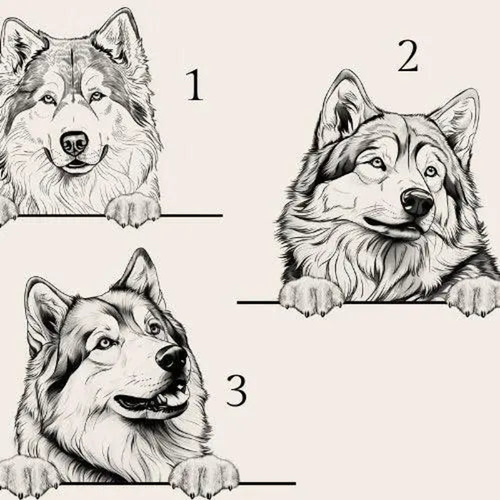 1

2

3