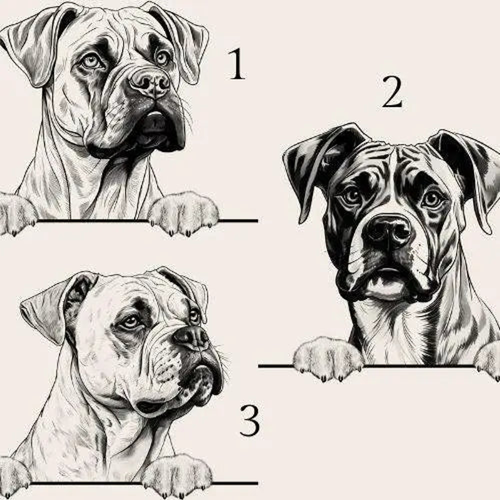 1

2

3