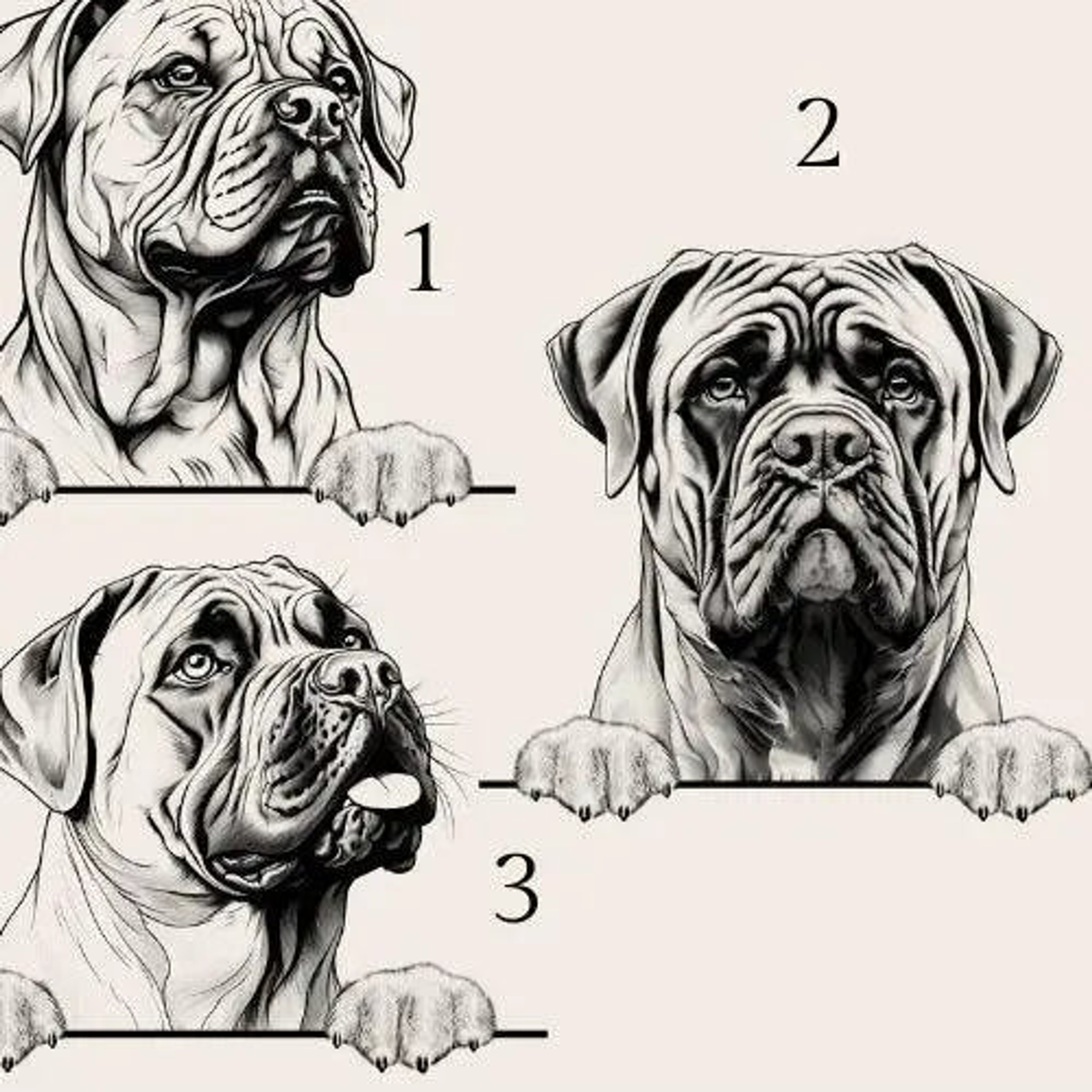 1

2

3