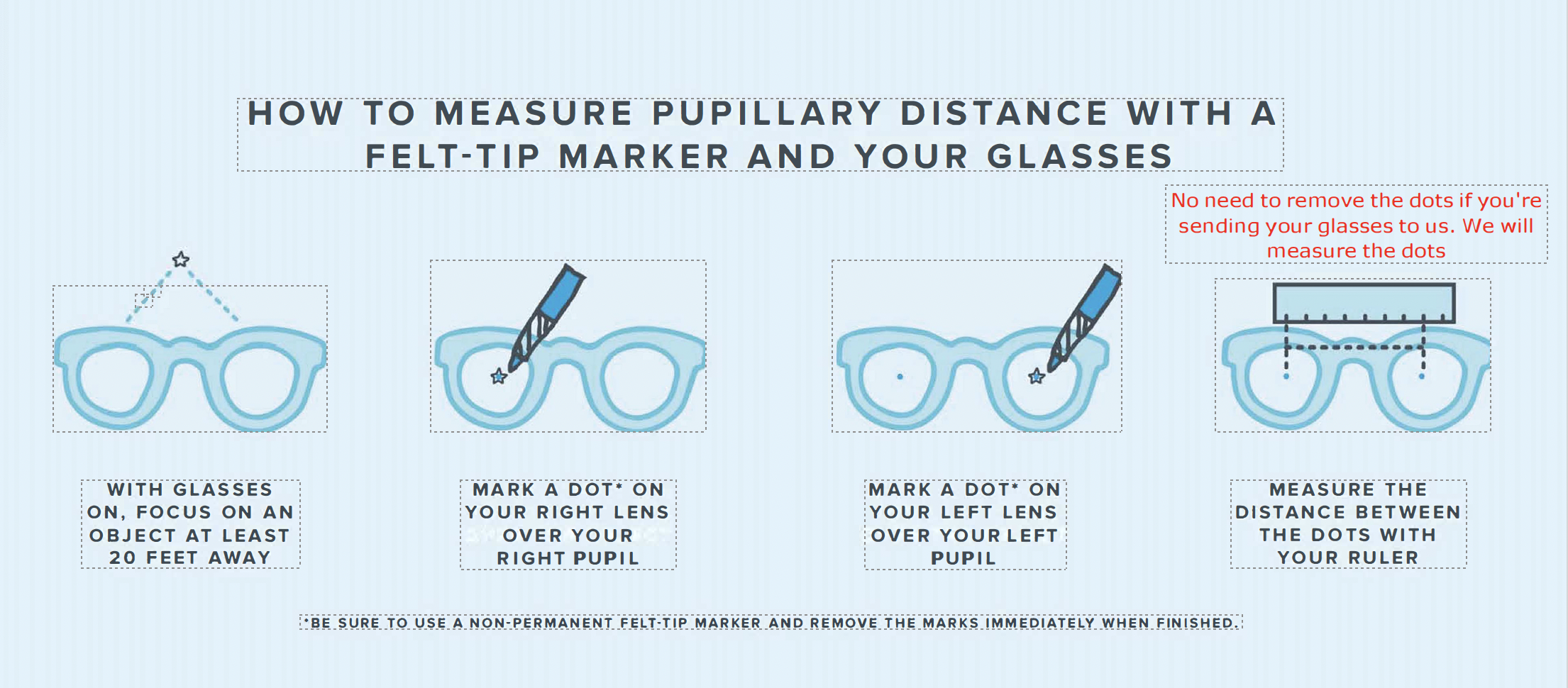 HOW TO MEASURE PUPILLARY DISTANCE WITH A FELT-TIP MARKER AND YOUR GLASSES

No need to remove the dots if you're sending your glasses to us. We will measure the dots

WITH GLASSES ON, FOCUS ON AN OBJECT AT LEAST 20 FEET AWAY

MARK A DOT* ON YOUR RIGHT LENS OVER YOUR RIGHT PUPIL

MARK A DOT* ON YOUR LEFT LENS OVER YOUR LEFT PUPIL

MEASURE THE DISTANCE BETWEEN THE DOTS WITH YOUR RULER

*BE SURE TO USE A NON-PERMANENT FELT-TIP MARKER AND REMOVE THE MARKS IMMEDIATELY WHEN FINISHED.