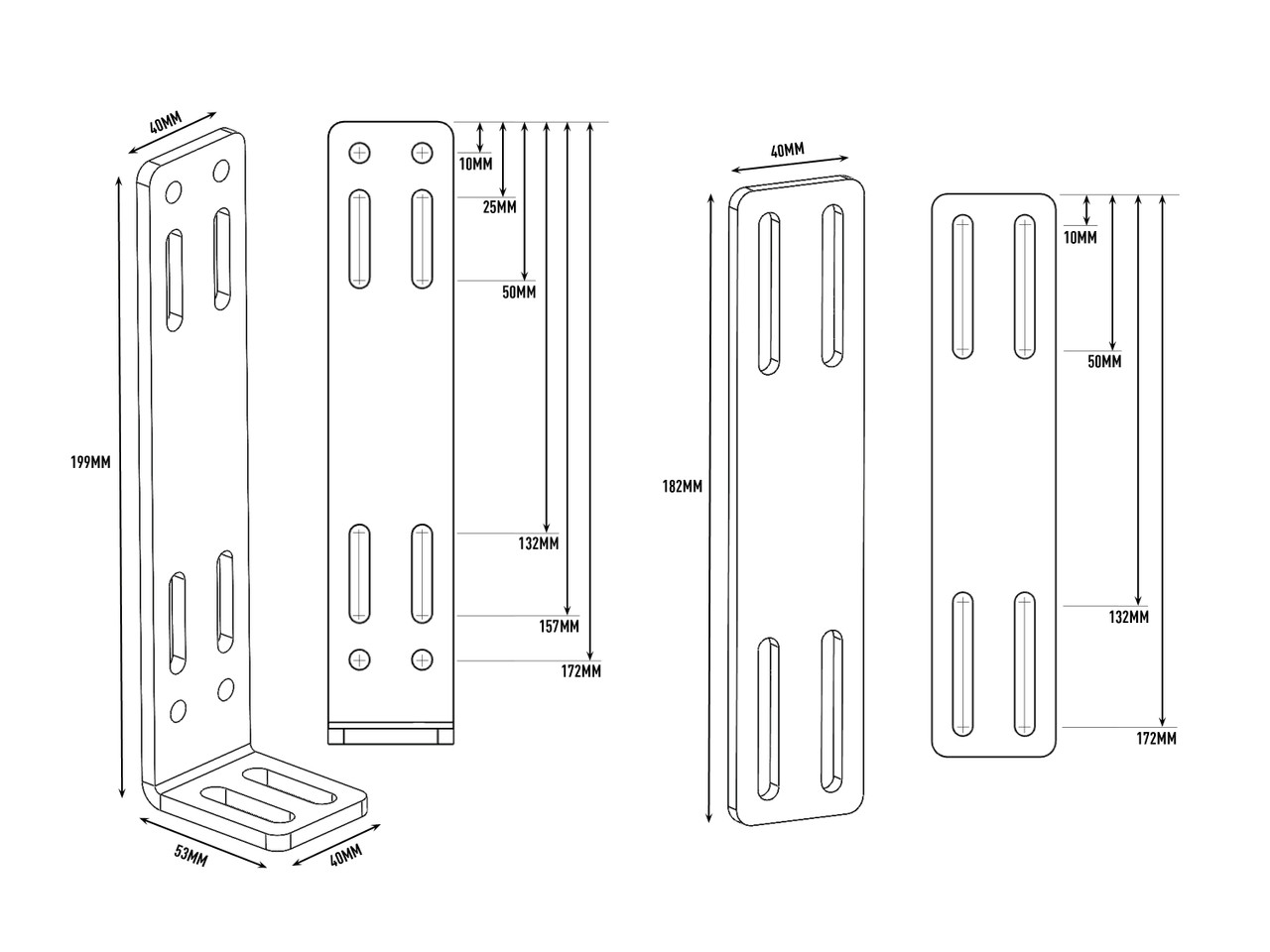 40MM
199MM
53MM
40MM
10MM
25MM
50MM
132MM
157MM
172MM
40MM
182MM
10MM
50MM
132MM
172MM