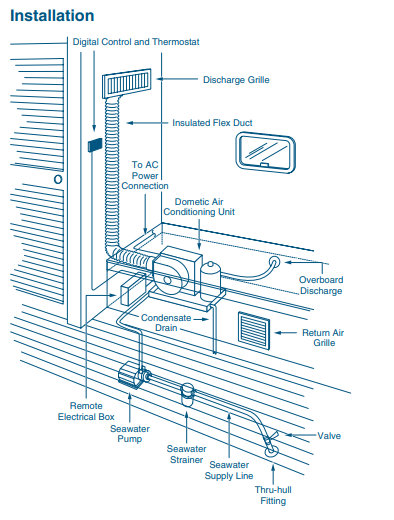 Installation

Digital Control and Thermostat

Discharge Grille

Insulated Flex Duct

To AC Power Connection

Dometic Air Conditioning Unit

Overboard Discharge

Condensate Drain

Return Air Grille

Remote Electrical Box

Seawater Pump

Seawater Strainer

Seawater Supply Line

Valve

Thru-hull Fitting