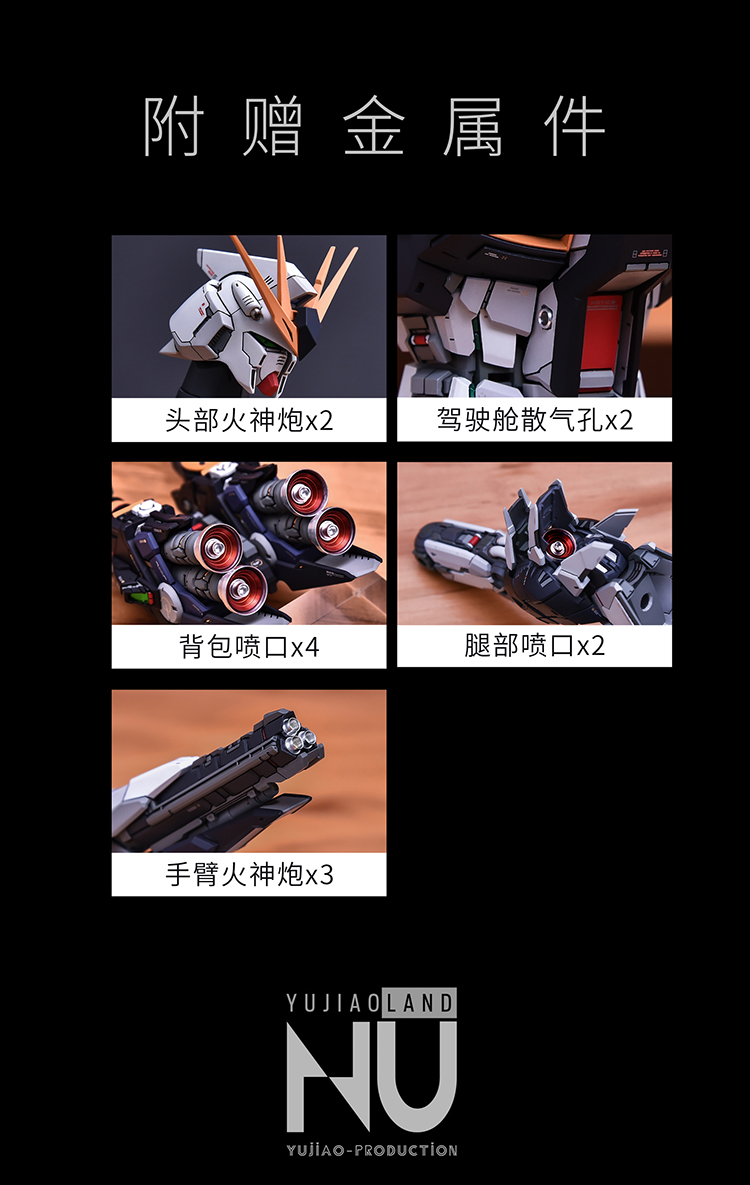 附赠金属件

头部火神炮x2

驾驶舱散气孔x2

背包喷口x4

腿部喷口x2

手臂火神炮x3

YUJIAOLAND
NU
YUJIAO-PRODUCTION