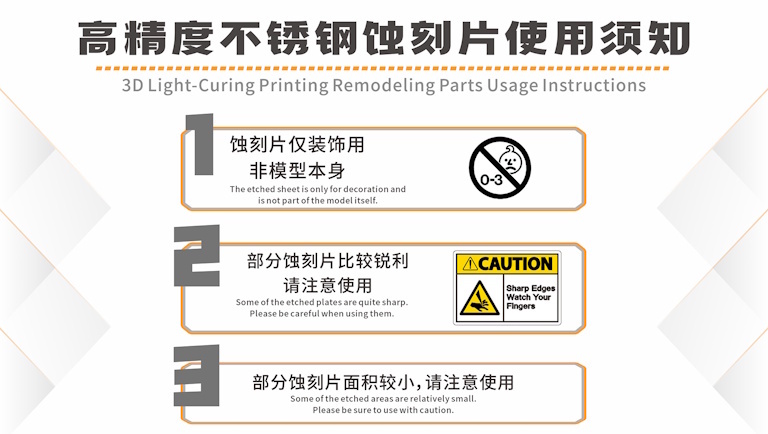 高精度不锈钢蚀刻片使用须知

3D Light-Curing Printing Remodeling Parts Usage Instructions

1

蚀刻片仅装饰用
非模型本身

The etched sheet is only for decoration and is not part of the model itself.

0-3

2

部分蚀刻片比较锐利
请注意使用

Some of the etched plates are quite sharp. Please be careful when using them.

CAUTION

Sharp Edges Watch Your Fingers

3

部分蚀刻片面积较小，请注意使用

Some of the etched areas are relatively small. Please be sure to use with caution.