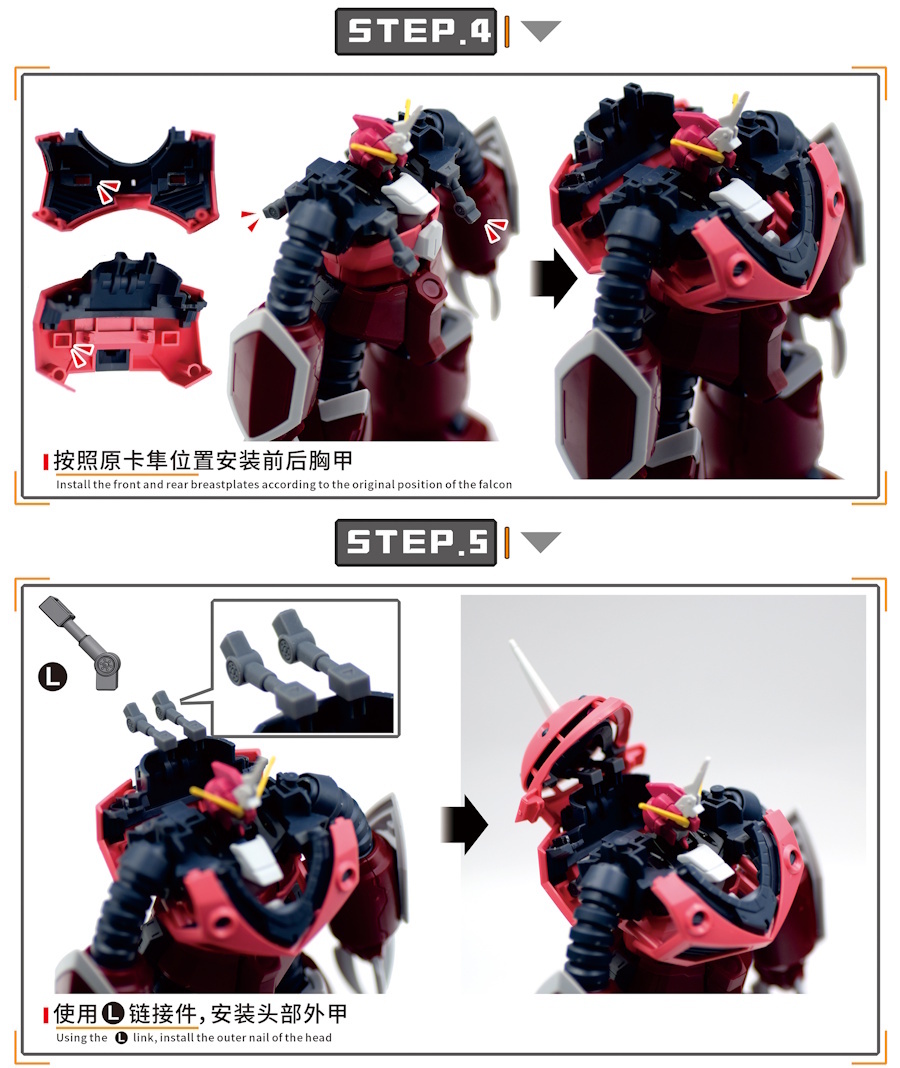 STEP.4

按照原卡隼位置安装前后胸甲
Install the front and rear breastplates according to the original position of the falcon

STEP.5

L

使用 L 链接件，安装头部外甲
Using the L link, install the outer nail of the head