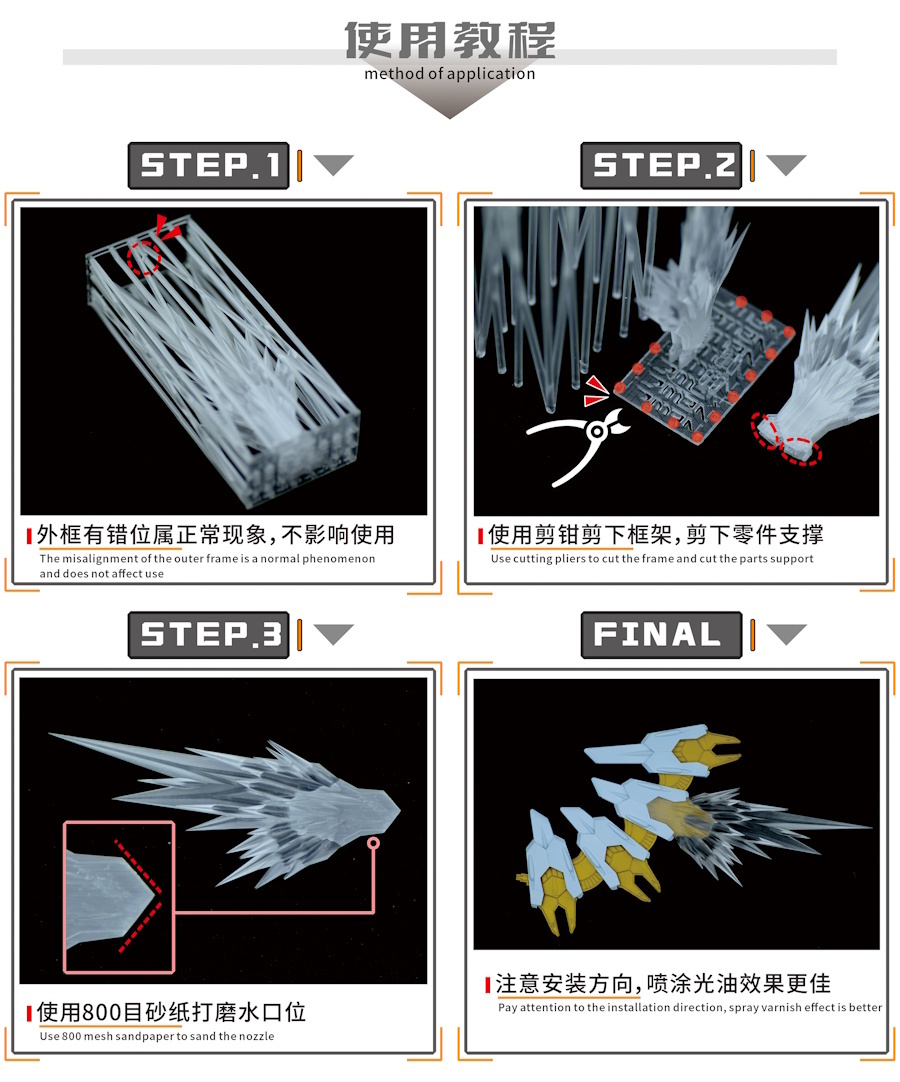 使用教程
method of application

STEP.1

外框有错位属正常现象，不影响使用
The misalignment of the outer frame is a normal phenomenon and does not affect use

STEP.2

使用剪钳剪下框架，剪下零件支撑
Use cutting pliers to cut the frame and cut the parts support

STEP.3

使用800目砂纸打磨水口位
Use 800 mesh sandpaper to sand the nozzle

FINAL

注意安装方向，喷涂光油效果更佳
Pay attention to the installation direction, spray varnish effect is better