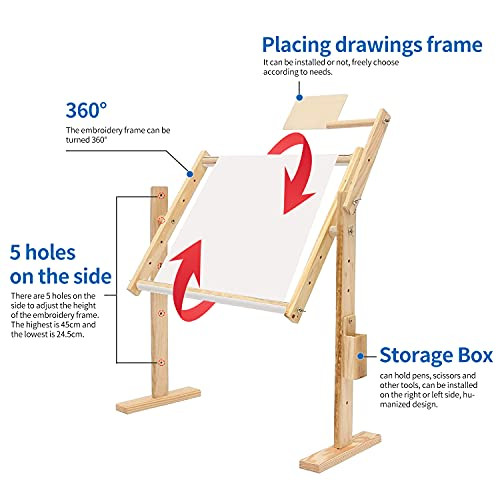 Placing drawings frame
It can be installed or not, freely choose according to needs.

360°
The embroidery frame can be turned 360°

5 holes on the side
There are 5 holes on the side to adjust the height of the embroidery frame. The highest is 45cm and the lowest is 24.5cm.

Storage Box
can hold pens, scissors and other tools, can be installed on the right or left side, humanized design.