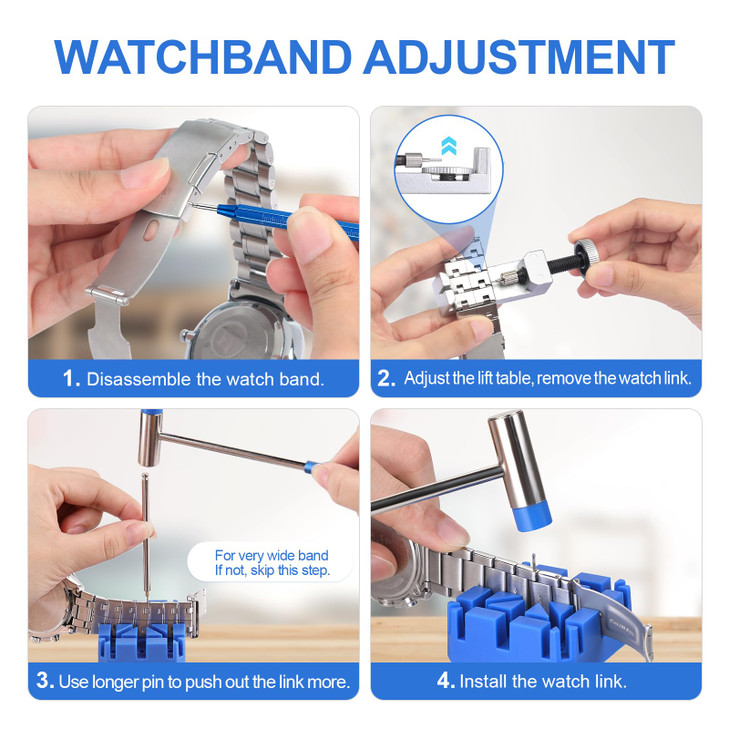 WATCHBAND ADJUSTMENT

1. Disassemble the watch band.

2. Adjust the lift table, remove the watch link.

For very wide band
If not, skip this step.

3. Use longer pin to push out the link more.

4. Install the watch link.