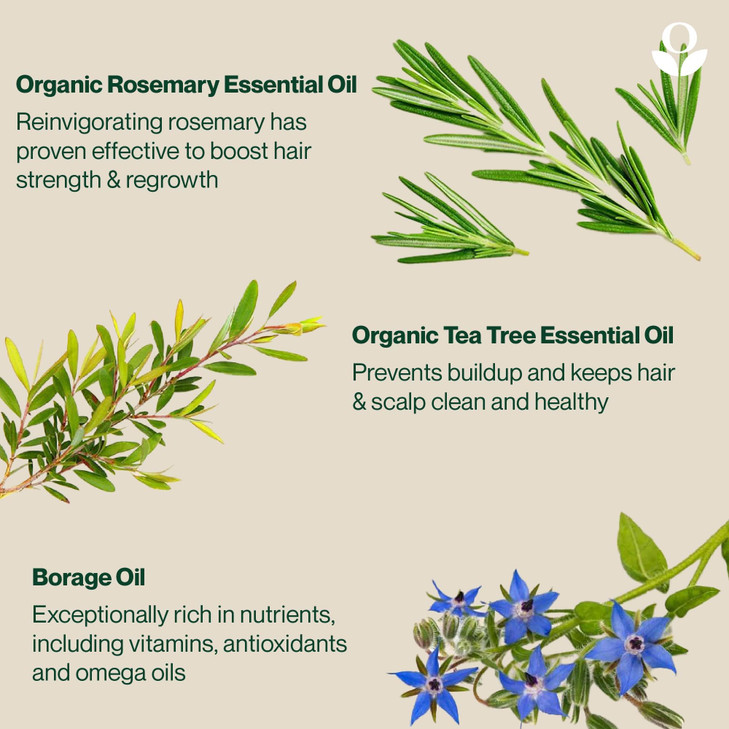 Organic Rosemary Essential Oil

Reinvigorating rosemary has proven effective to boost hair strength & regrowth

Organic Tea Tree Essential Oil

Prevents buildup and keeps hair & scalp clean and healthy

Borage Oil

Exceptionally rich in nutrients, including vitamins, antioxidants and omega oils