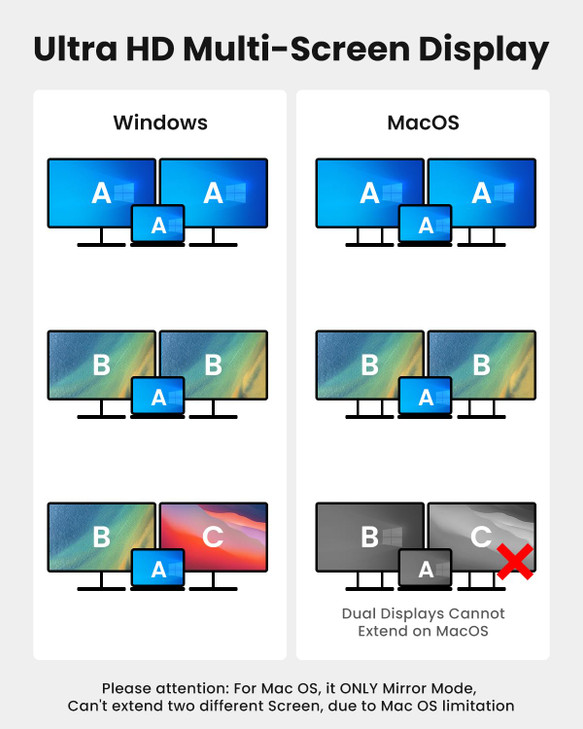 Ultra HD Multi-Screen Display

Windows

A A
A

B B
A

B C
A

MacOS

A A
A

B B
A

B C
A

Dual Displays Cannot Extend on MacOS

Please attention: For Mac OS, it ONLY Mirror Mode, Can't extend two different Screen, due to Mac OS limitation