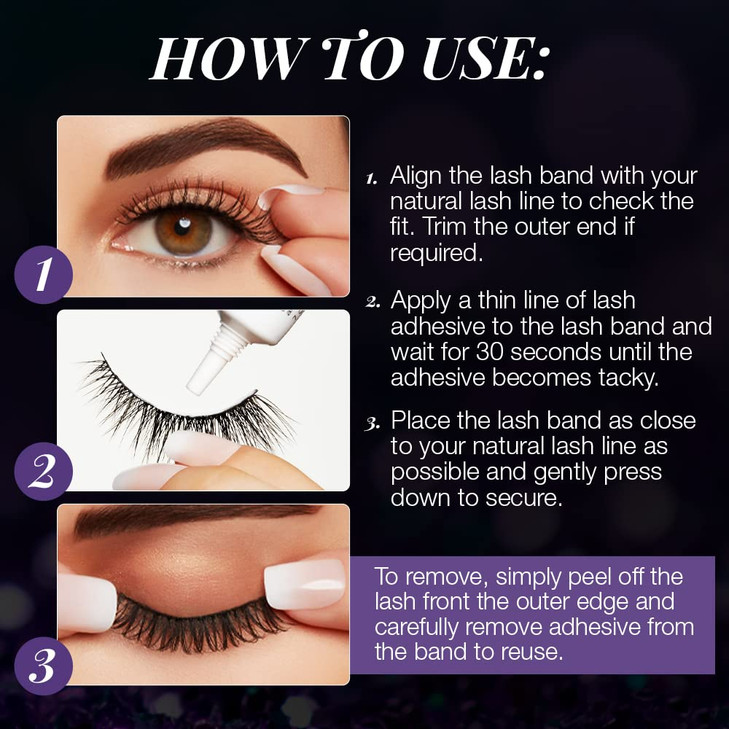 HOW TO USE:

1

2

3

1. Align the lash band with your natural lash line to check the fit. Trim the outer end if required.

2. Apply a thin line of lash adhesive to the lash band and wait for 30 seconds until the adhesive becomes tacky.

3. Place the lash band as close to your natural lash line as possible and gently press down to secure.

To remove, simply peel off the lash front the outer edge and carefully remove adhesive from the band to reuse.