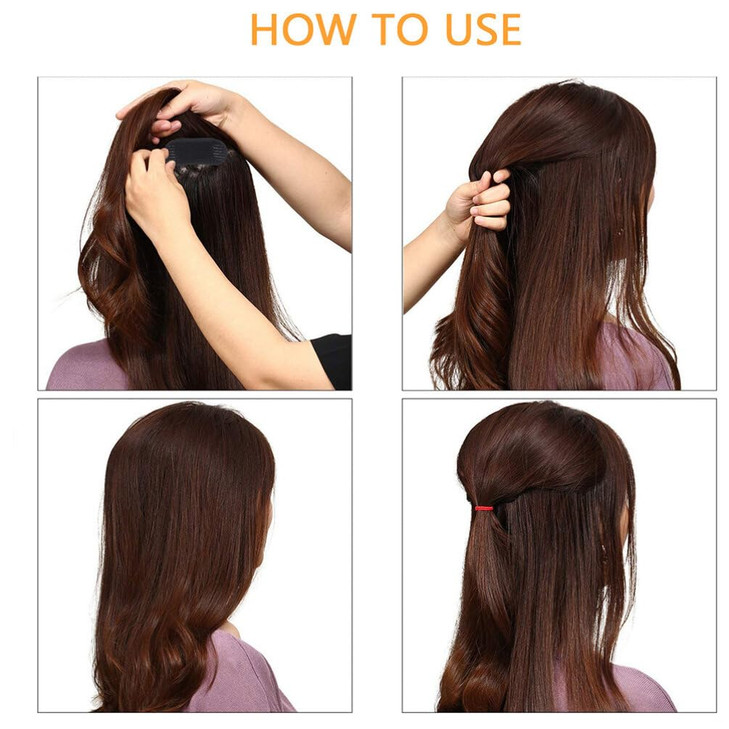 HOW TO USE