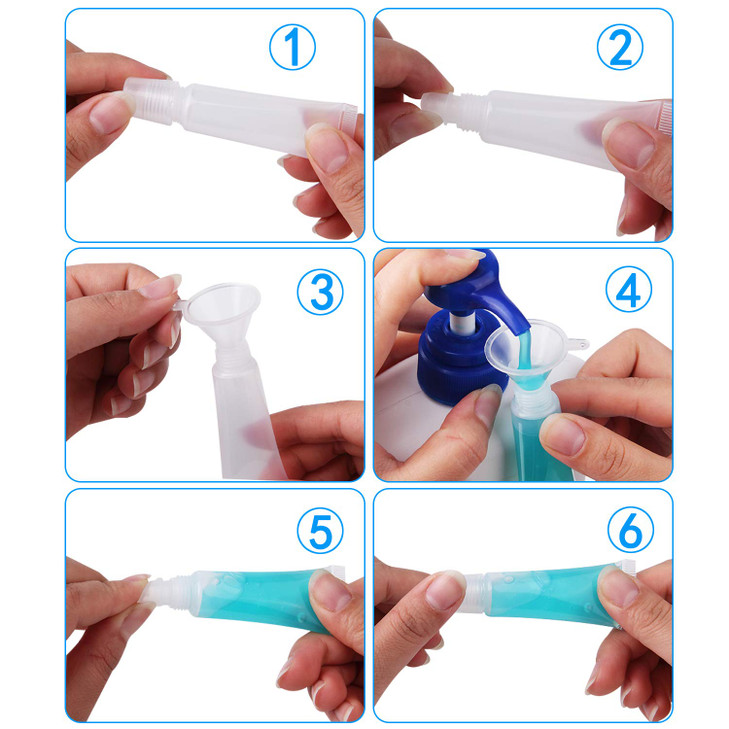 1
2
3
4
5
6