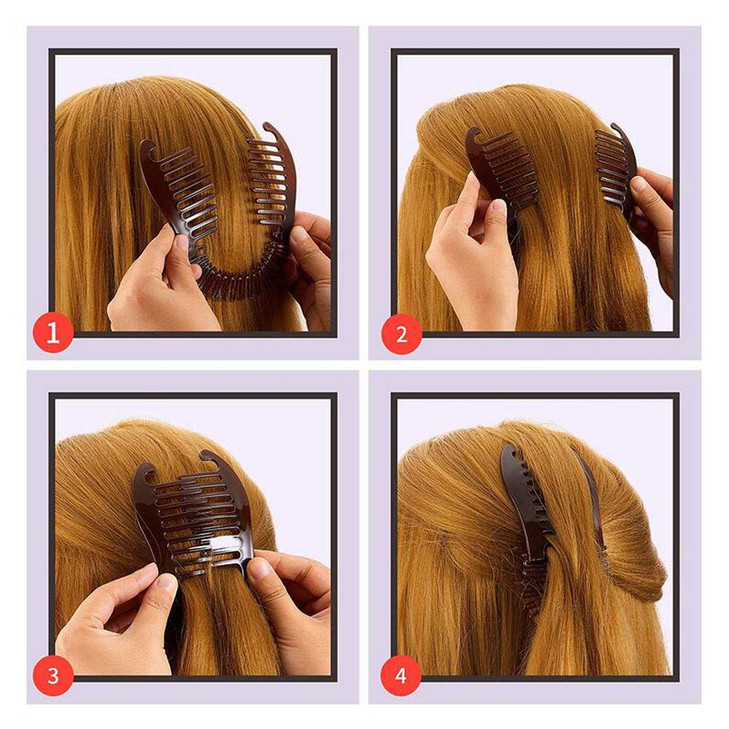 1

2

3

4