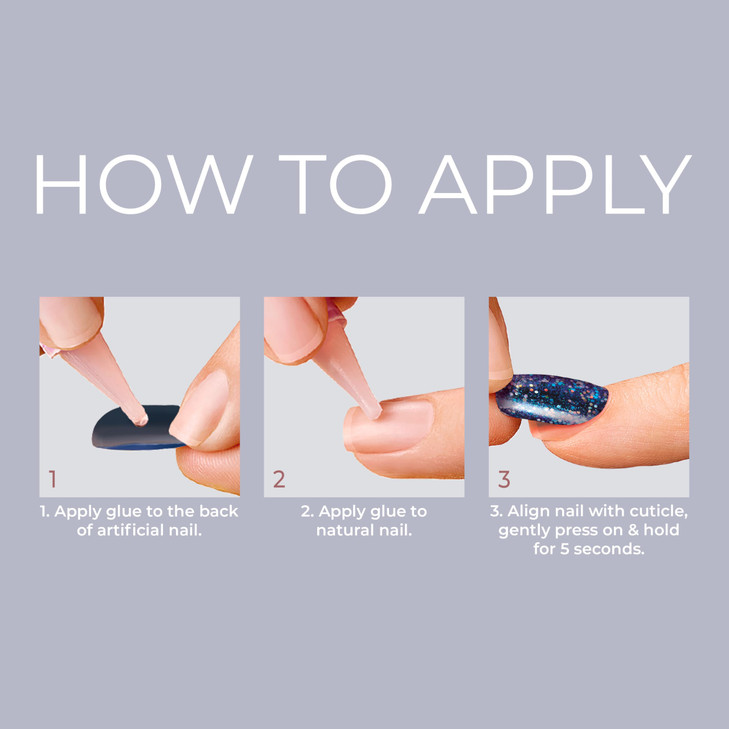 HOW TO APPLY

1

1. Apply glue to the back of artificial nail.

2

2. Apply glue to natural nail.

3

3. Align nail with cuticle, gently press on & hold for 5 seconds.