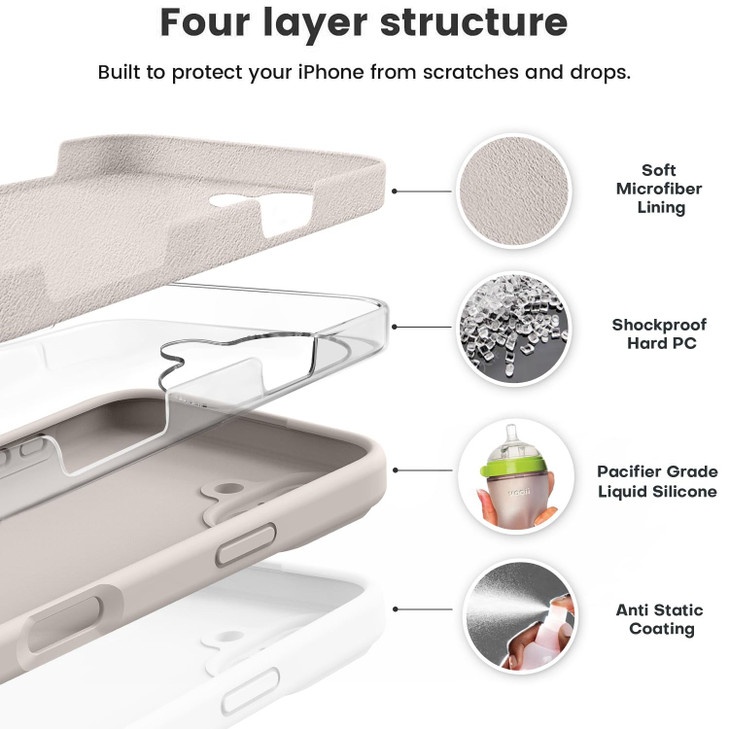 Four layer structure

Built to protect your iPhone from scratches and drops.

Soft Microfiber Lining

Shockproof Hard PC

Pacifier Grade Liquid Silicone

Anti Static Coating