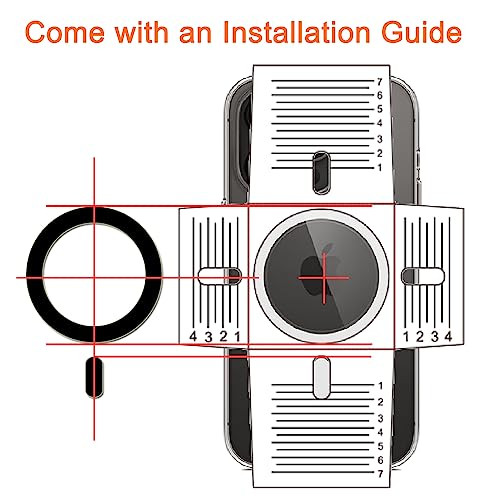 Come with an Installation Guide

7
6
5
4
3
2
1

4 3 2 1

1 2 3 4

1
2
3
4
5
6
7